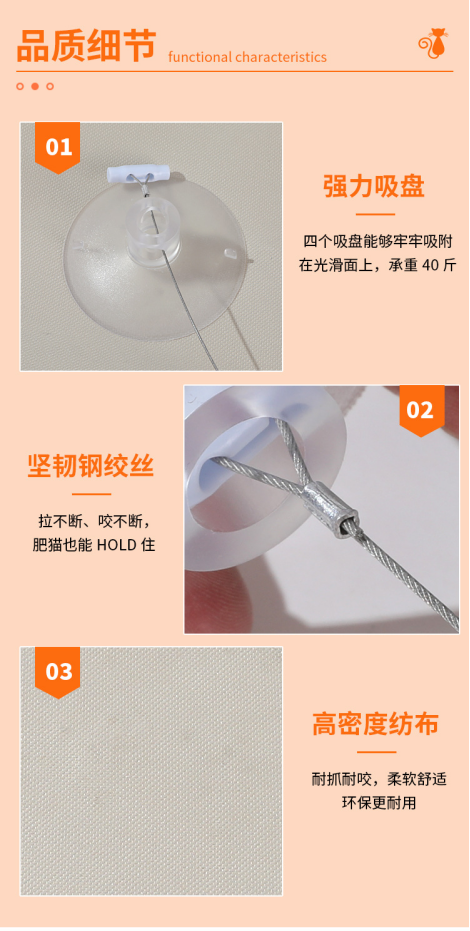 品质细节 functional characteristics

01

强力吸盘

四个吸盘能够牢牢吸附在光滑面上，承重 40 斤

02

坚韧钢绞丝

拉不断、咬不断，肥猫也能 HOLD 住

03

高密度纺布

耐抓耐咬，柔软舒适环保更耐用